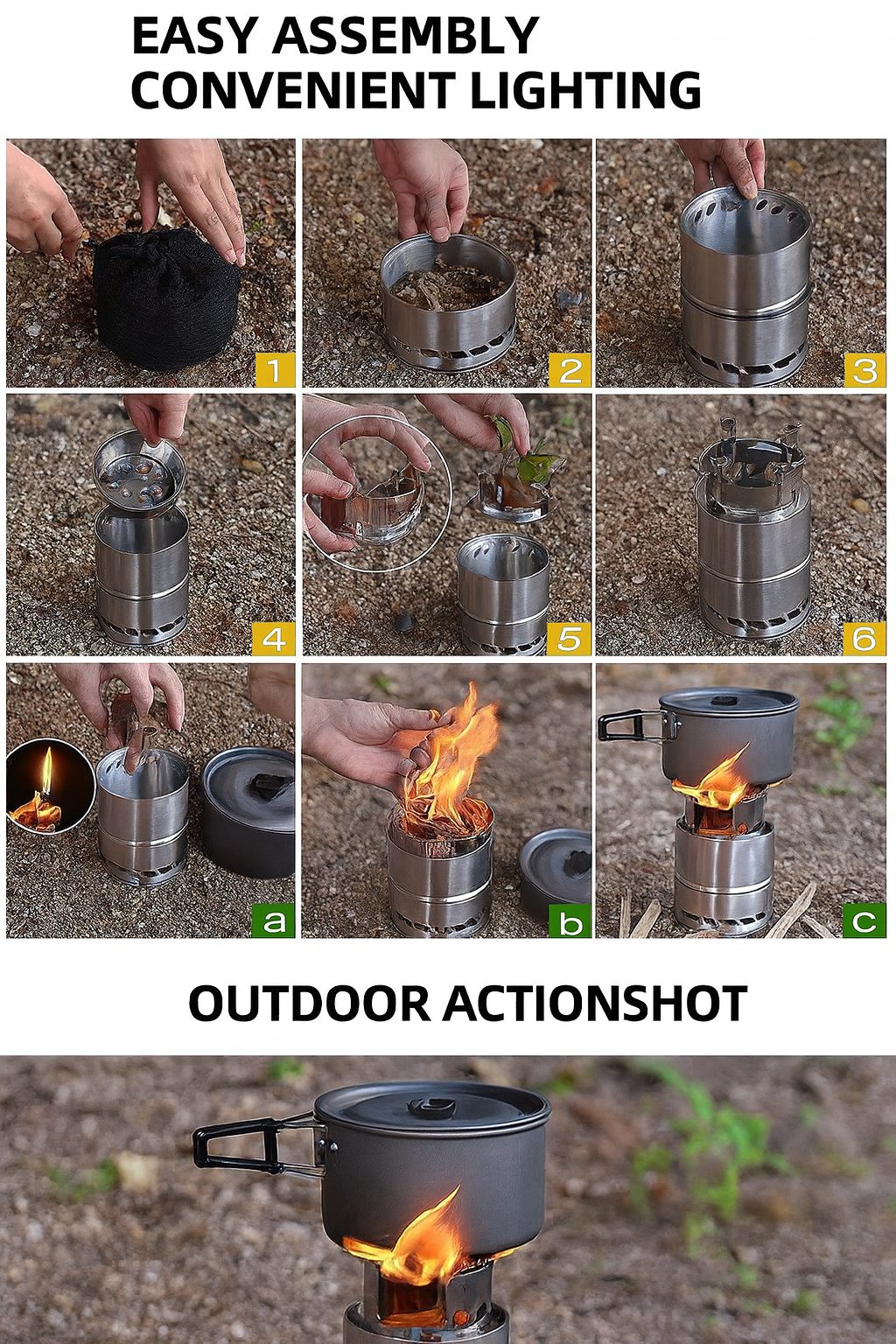 EASY ASSEMBLY
CONVENIENT LIGHTING

1

2

3

4

5

6

a

b

c

OUTDOOR ACTIONSHOT