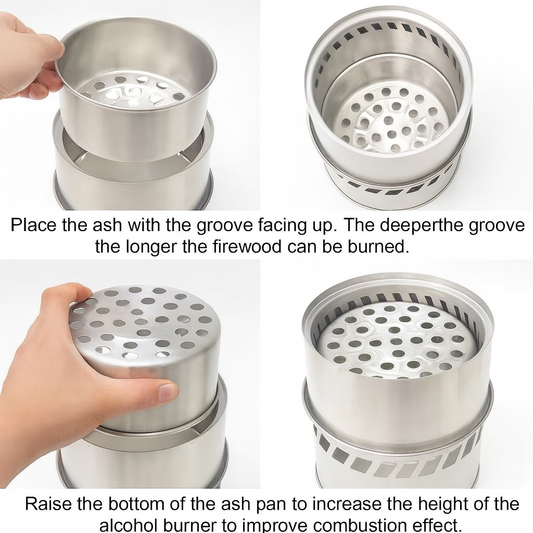 Place the ash with the groove facing up. The deeperthe groove the longer the firewood can be burned.

Raise the bottom of the ash pan to increase the height of the alcohol burner to improve combustion effect.