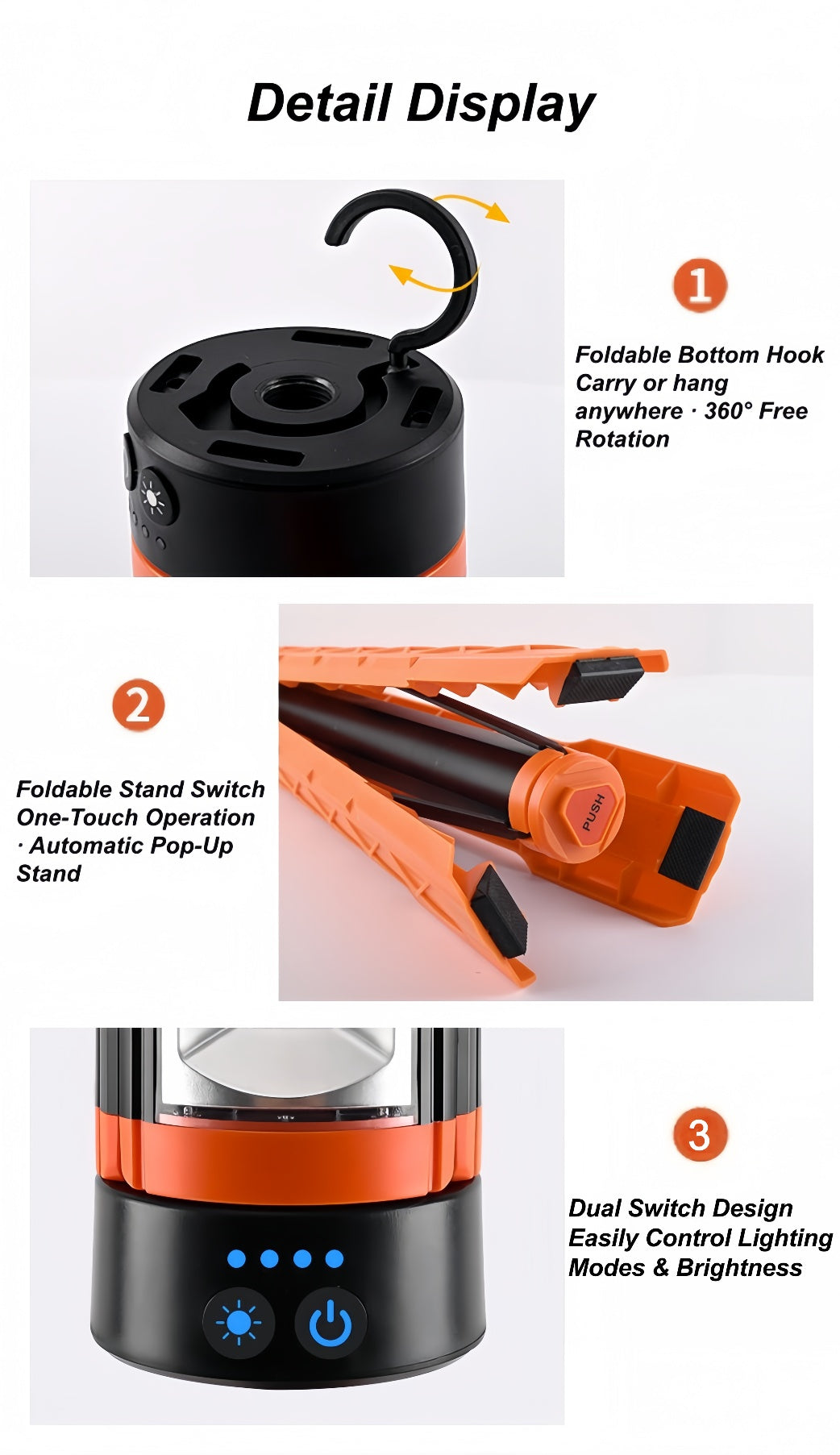 Detail Display

1

Foldable Bottom Hook Carry or hang anywhere · 360° Free Rotation

2

Foldable Stand Switch One-Touch Operation · Automatic Pop-Up Stand

PUSH

3

Dual Switch Design Easily Control Lighting Modes & Brightness